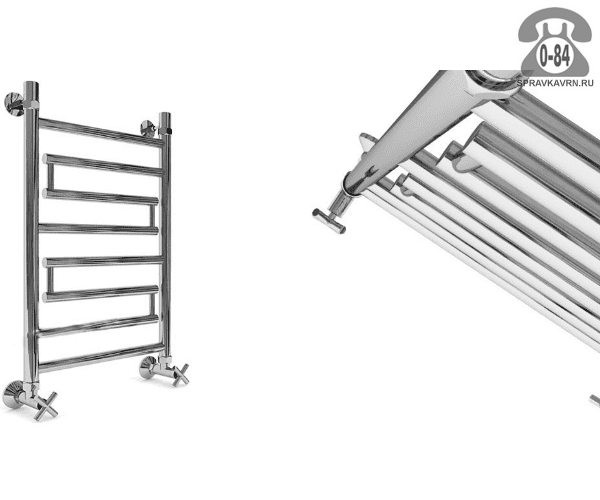 0-84
SPRAVKAVRN.RU